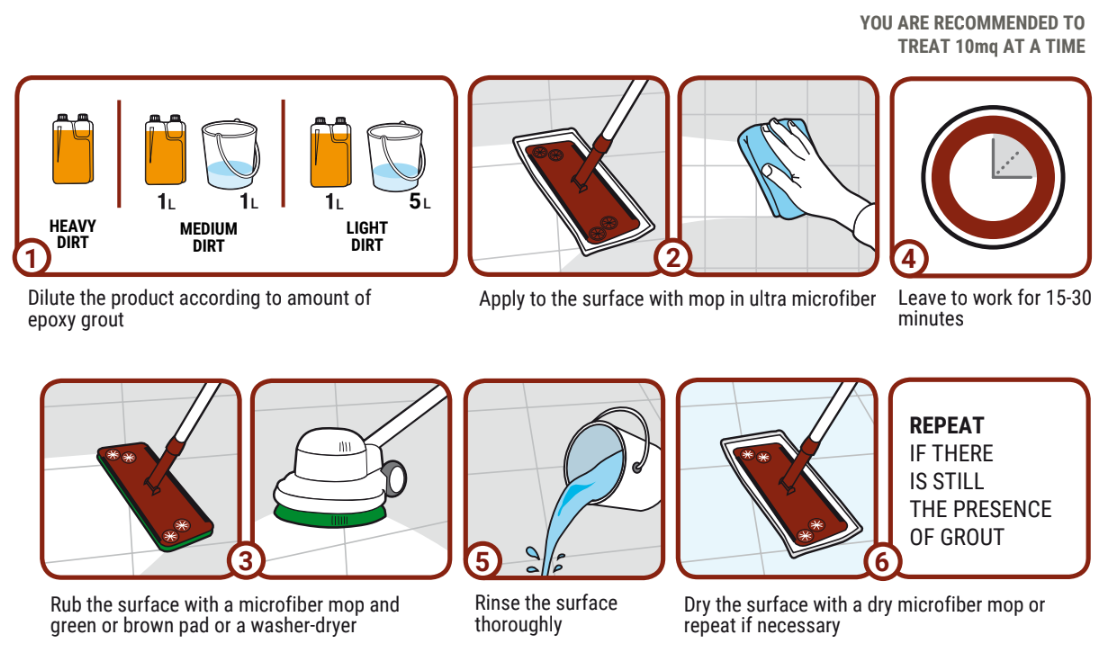 YOU ARE RECOMMENDED TO TREAT 10mq AT A TIME

HEAVY DIRT

1L 1L
MEDIUM DIRT

1L 5L
LIGHT DIRT

1

Dilute the product according to amount of epoxy grout

2

Apply to the surface with mop in ultra microfiber

4

Leave to work for 15-30 minutes

3

Rub the surface with a microfiber mop and green or brown pad or a washer-dryer

5

Rinse the surface thoroughly

6

Dry the surface with a dry microfiber mop or repeat if necessary

REPEAT
IF THERE IS STILL THE PRESENCE OF GROUT